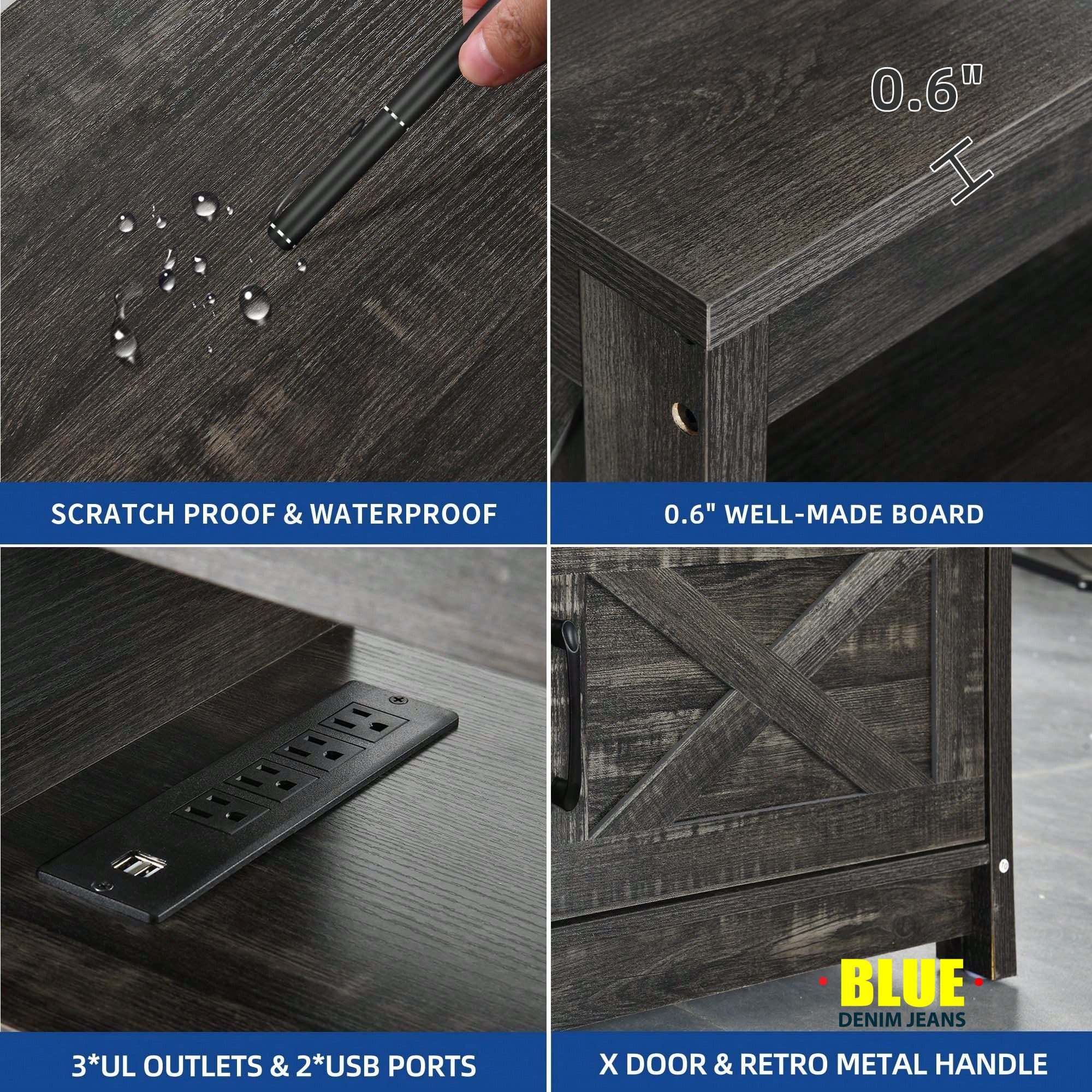 0.6"

SCRATCH PROOF & WATERPROOF

0.6" WELL-MADE BOARD

BLUE
DENIM JEANS

3*UL OUTLETS & 2*USB PORTS

X DOOR & RETRO METAL HANDLE